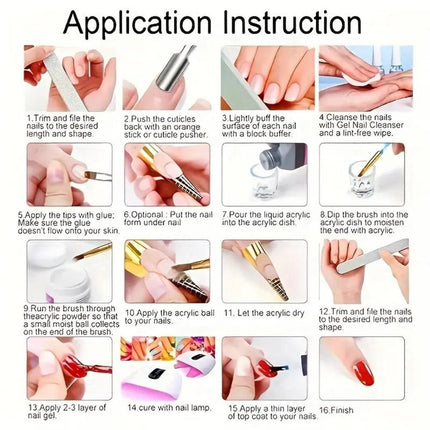 Application Instruction

1.Trim and file the nails to the desired length and shape.

2.Push the cuticles back with an orange stick or cuticle pusher.

3.Lightly buff the surface of each nail with a block buffer.

4.Cleanse the nails with Gel Nail Cleanser and a lint-free wipe.

5.Apply the tips with glue; Make sure the glue doesn't flow onto your skin.

6.Optional : Put the nail form under nail

7.Pour the liquid acrylic into the acrylic dish.

8.Dip the brush into the acrylic dish to moisten the end with acrylic.

9.Run the brush through theacrylic powder so that a small moist ball collects on the end of the brush.

10.Apply the acrylic ball to your nails.

11. Let the acrylic dry

12.Trim and file the nails to the desired length and shape.

13.Apply 2-3 layer of nail gel.

14.cure with nail lamp.

15.Apply a thin layer of top coat to your nails.

16.Finish