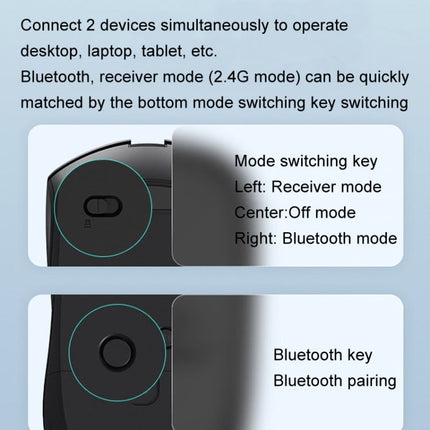 Connect 2 devices simultaneously to operate desktop, laptop, tablet, etc.
Bluetooth, receiver mode (2.4G mode) can be quickly matched by the bottom mode switching key switching

Mode switching key
Left: Receiver mode
Center:Off mode
Right: Bluetooth mode

Bluetooth key
Bluetooth pairing