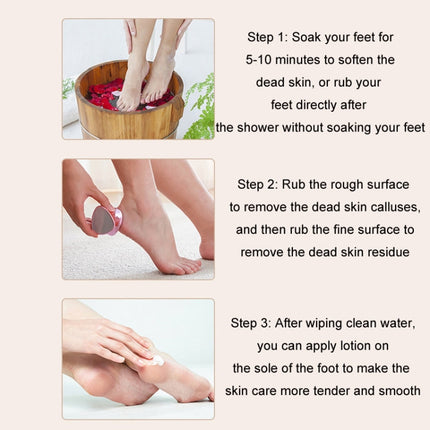 Step 1: Soak your feet for 5-10 minutes to soften the dead skin, or rub your feet directly after the shower without soaking your feet

Step 2: Rub the rough surface to remove the dead skin calluses, and then rub the fine surface to remove the dead skin residue

Step 3: After wiping clean water, you can apply lotion on the sole of the foot to make the skin care more tender and smooth