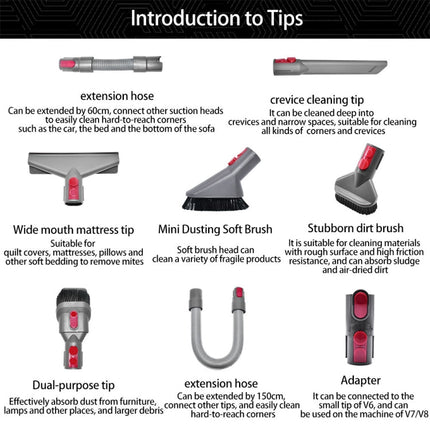 Introduction to Tips

extension hose
Can be extended by 60cm, connect other suction heads to easily clean hard-to-reach corners such as the car, the bed and the bottom of the sofa

crevice cleaning tip
It can be cleaned deep into crevices and narrow spaces, suitable for cleaning all kinds of corners and crevices

Wide mouth mattress tip
Suitable for quilt covers, mattresses, pillows and other soft bedding to remove mites

Mini Dusting Soft Brush
Soft brush head can clean a variety of fragile products

Stubborn dirt brush
It is suitable for cleaning materials with rough surface and high friction resistance, and can absorb sludge and air-dried dirt

Dual-purpose tip
Effectively absorb dust from furniture, lamps and other places, and larger debris

extension hose
Can be extended by 150cm, connect other tips, and easily clean hard-to-reach corners

Adapter
It can be connected to the small tip of V6, and can be used on the machine of V7/V8