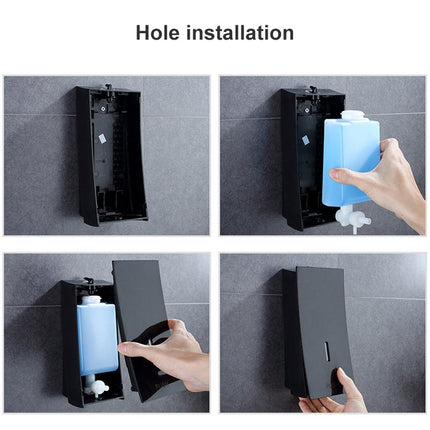 Hole installation