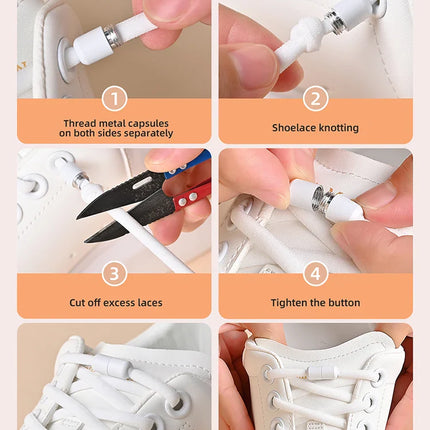 1
Thread metal capsules on both sides separately

2
Shoelace knotting

3
Cut off excess laces

4
Tighten the button