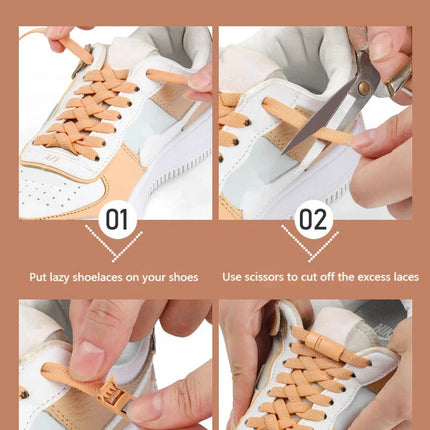 01

Put lazy shoelaces on your shoes

02

Use scissors to cut off the excess laces