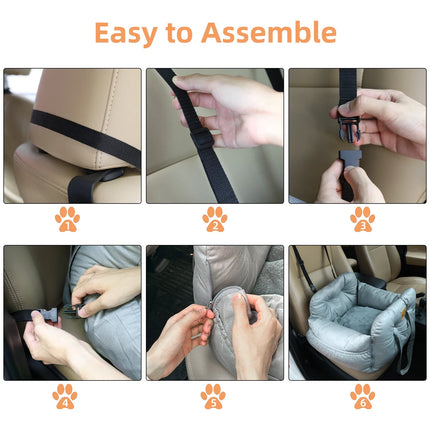 Easy to Assemble

1

2

3

4

5

6