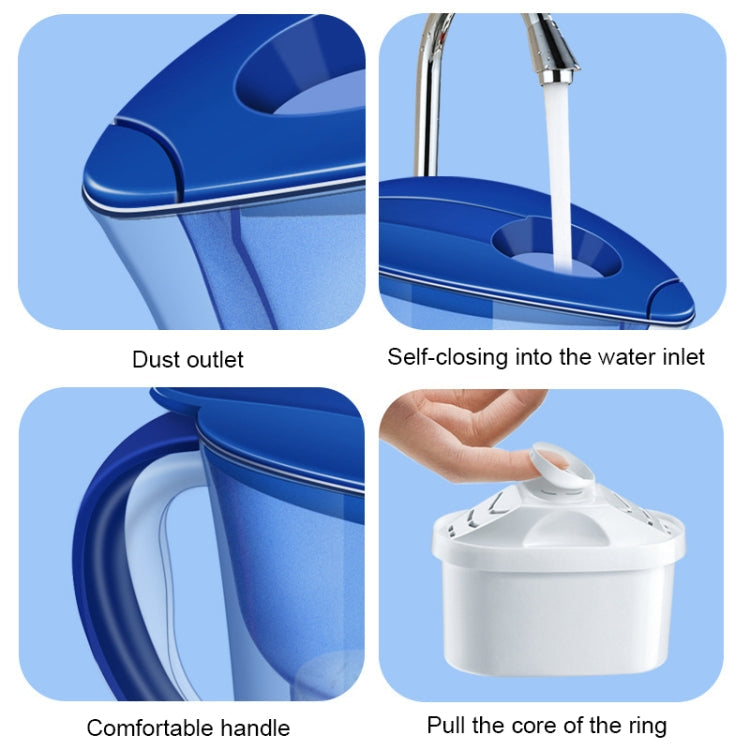 Dust outlet

Self-closing into the water inlet

Comfortable handle

Pull the core of the ring