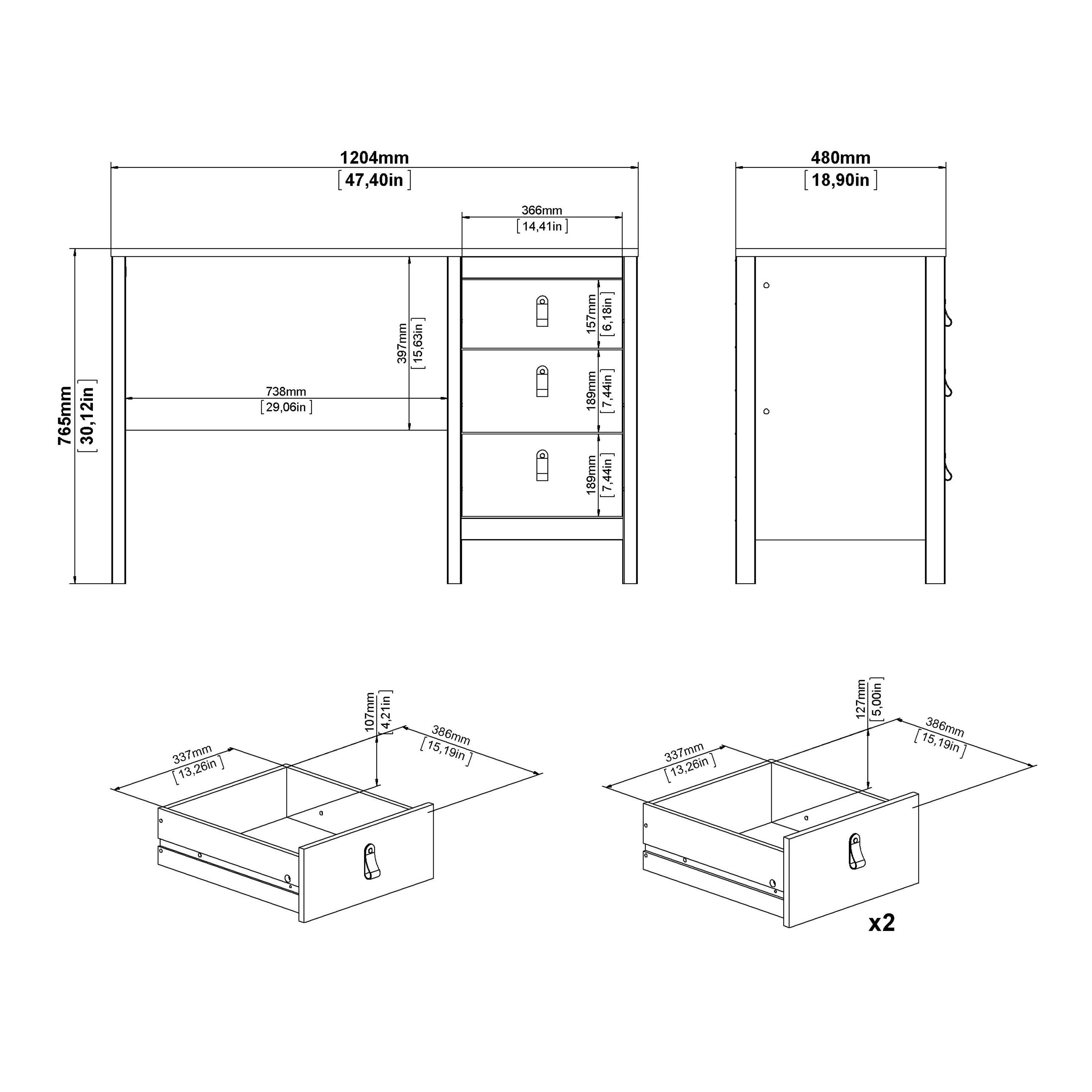 1204mm
[47,40in]

480mm
[18,90in]

366mm
[14,41in]

765mm
[30,12in]

397mm
[15,63in]

738mm
[29,06in]

157mm
[6,18in]

189mm
[7,44in]

189mm
[7,44in]

337mm
[13,26in]

107mm
[4,21in]

386mm
[15,19in]

337mm
[13,26in]

127mm
[5,00in]

386mm
[15,19in]

x2