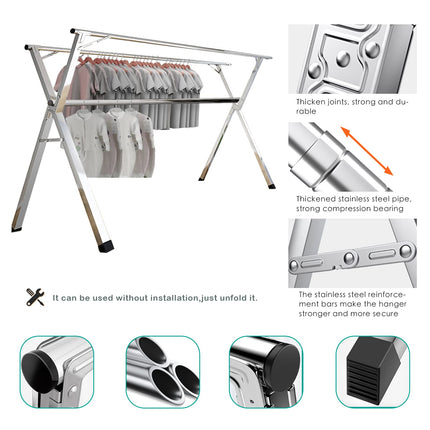 Thicken joints, strong and durable

Thickened stainless steel pipe, strong compression bearing

The stainless steel reinforcement bars make the hanger stronger and more secure

It can be used without installation,just unfold it.