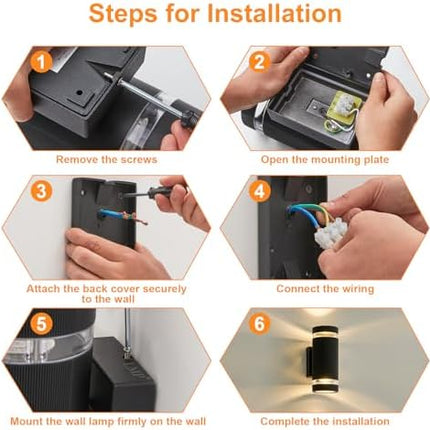 Steps for Installation

1

Remove the screws

2

Open the mounting plate

3

Attach the back cover securely to the wall

4

Connect the wiring

5

Mount the wall lamp firmly on the wall

6

Complete the installation