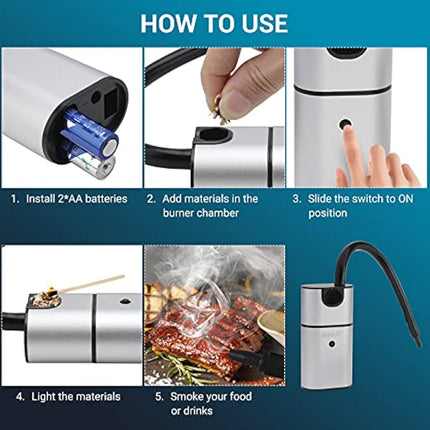 HOW TO USE

1. Install 2*AA batteries

2. Add materials in the burner chamber

3. Slide the switch to ON position

4. Light the materials

5. Smoke your food or drinks