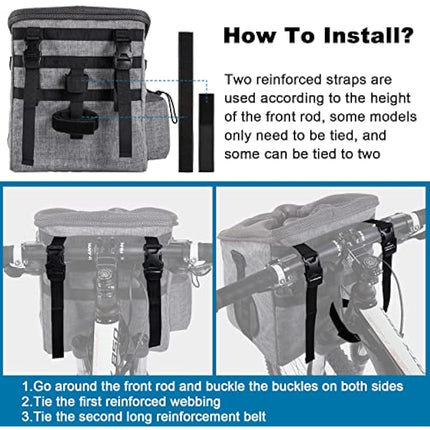 How To Install?

Two reinforced straps are used according to the height of the front rod, some models only need to be tied, and some can be tied to two

1.Go around the front rod and buckle the buckles on both sides
2.Tie the first reinforced webbing
3.Tie the second long reinforcement belt