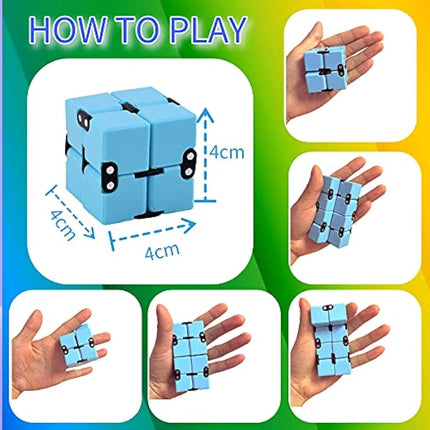 HOW TO PLAY

4cm

4cm

4cm