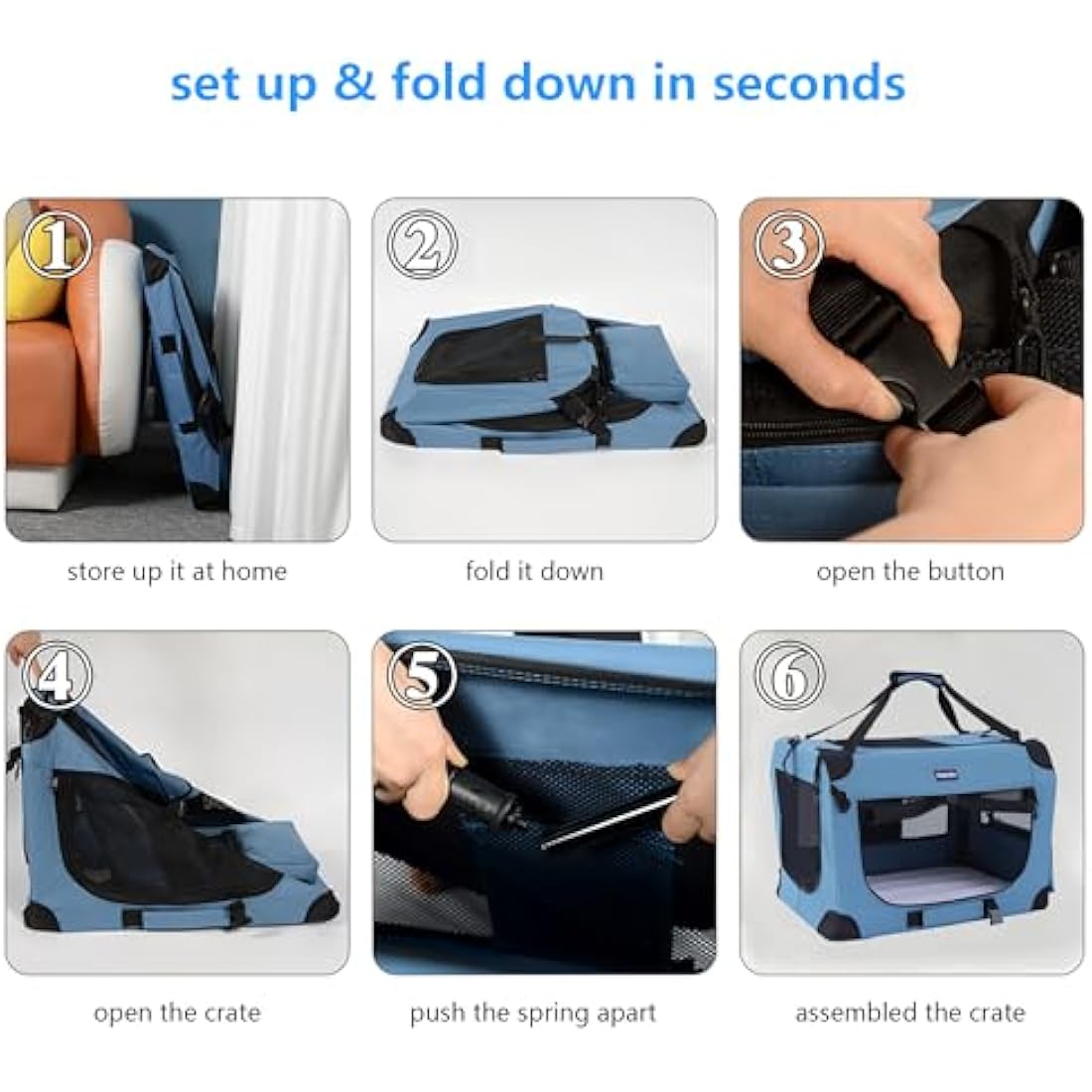 set up & fold down in seconds

①

store up it at home

②

fold it down

③

open the button

④

open the crate

⑤

push the spring apart

⑥

assembled the crate