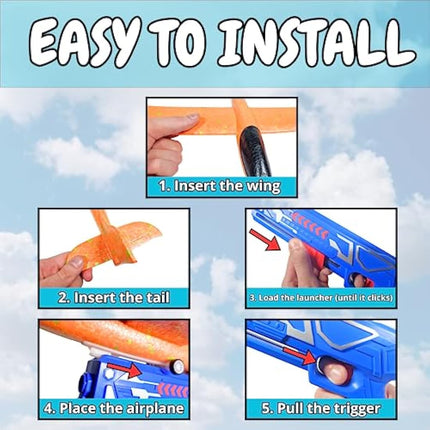 EASY TO INSTALL

1. Insert the wing

2. Insert the tail

3. Load the launcher (until it clicks)

4. Place the airplane

5. Pull the trigger