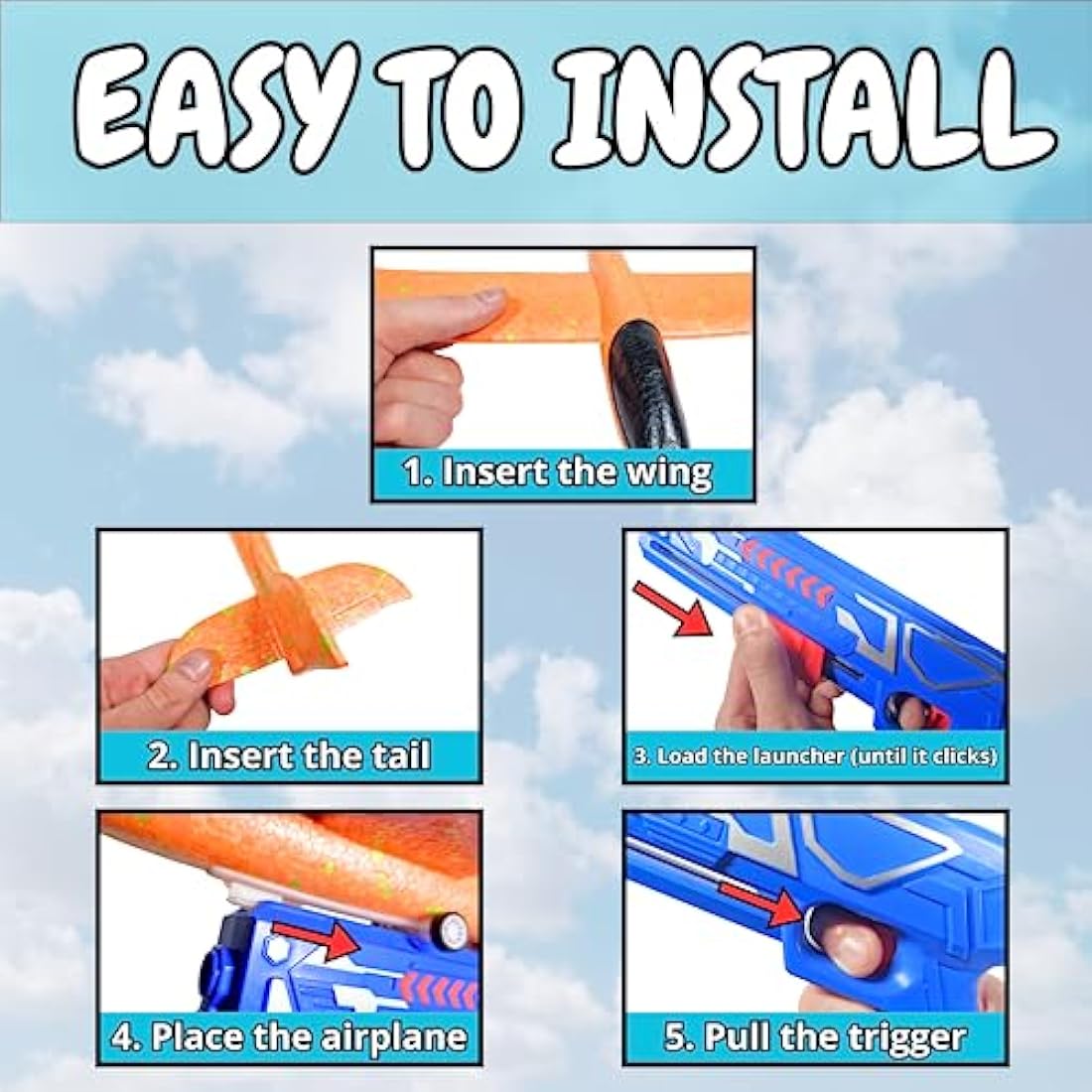 EASY TO INSTALL

1. Insert the wing

2. Insert the tail

3. Load the launcher (until it clicks)

4. Place the airplane

5. Pull the trigger