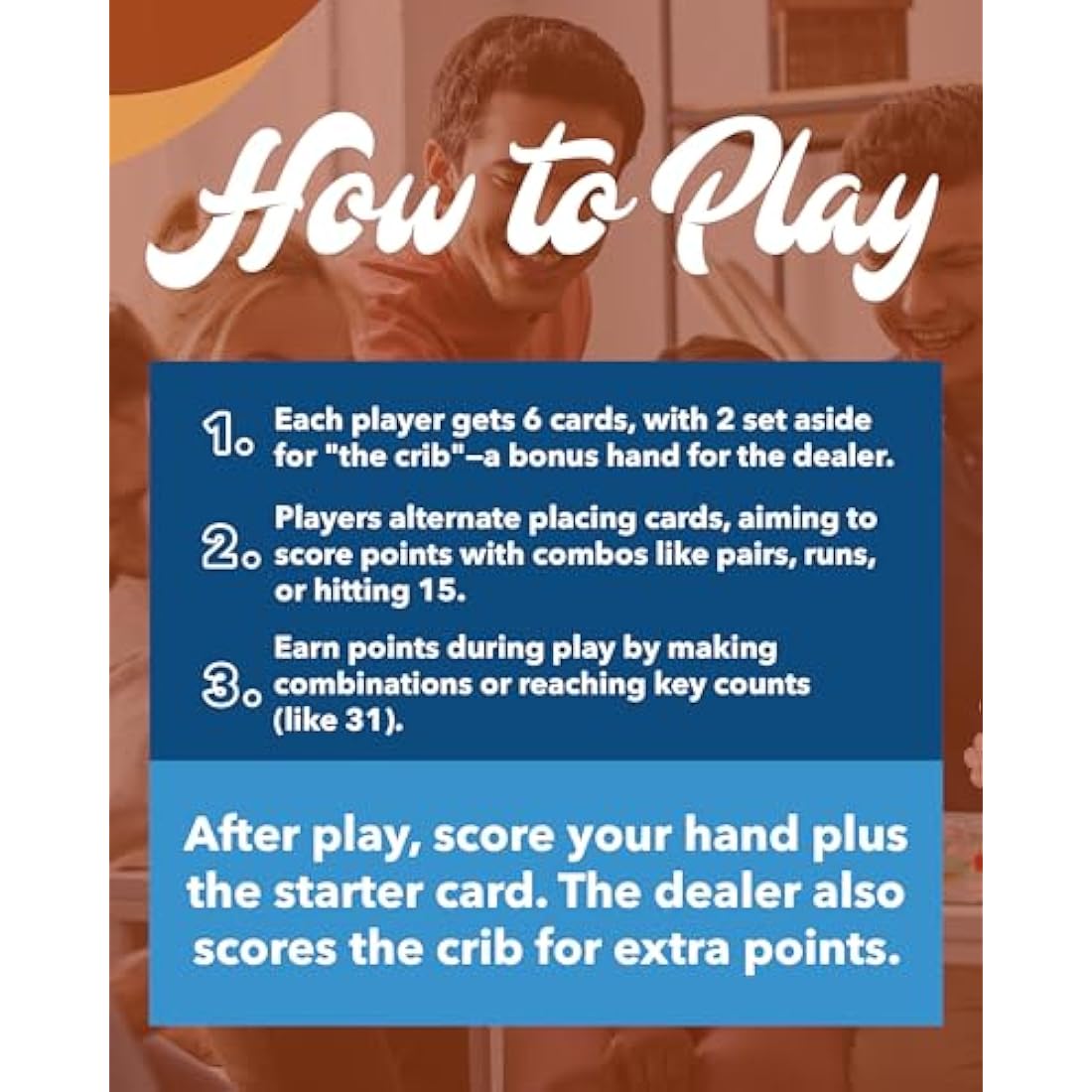 How to Play

1. Each player gets 6 cards, with 2 set aside for "the crib"—a bonus hand for the dealer.

2. Players alternate placing cards, aiming to score points with combos like pairs, runs, or hitting 15.

3. Earn points during play by making combinations or reaching key counts (like 31).

After play, score your hand plus the starter card. The dealer also scores the crib for extra points.