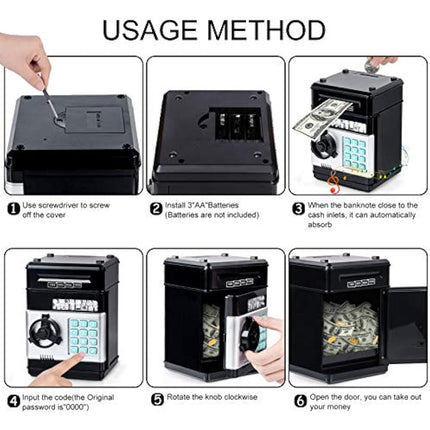 USAGE METHOD

1 Use screwdriver to screw off the cover

2 Install 3"AA"Batteries (Batteries are not included)

3 When the banknote close to the cash inlets, it can automatically absorb

4 Input the code(the Original password is"0000")

5 Rotate the knob clockwise

6 Open the door, you can take out your money