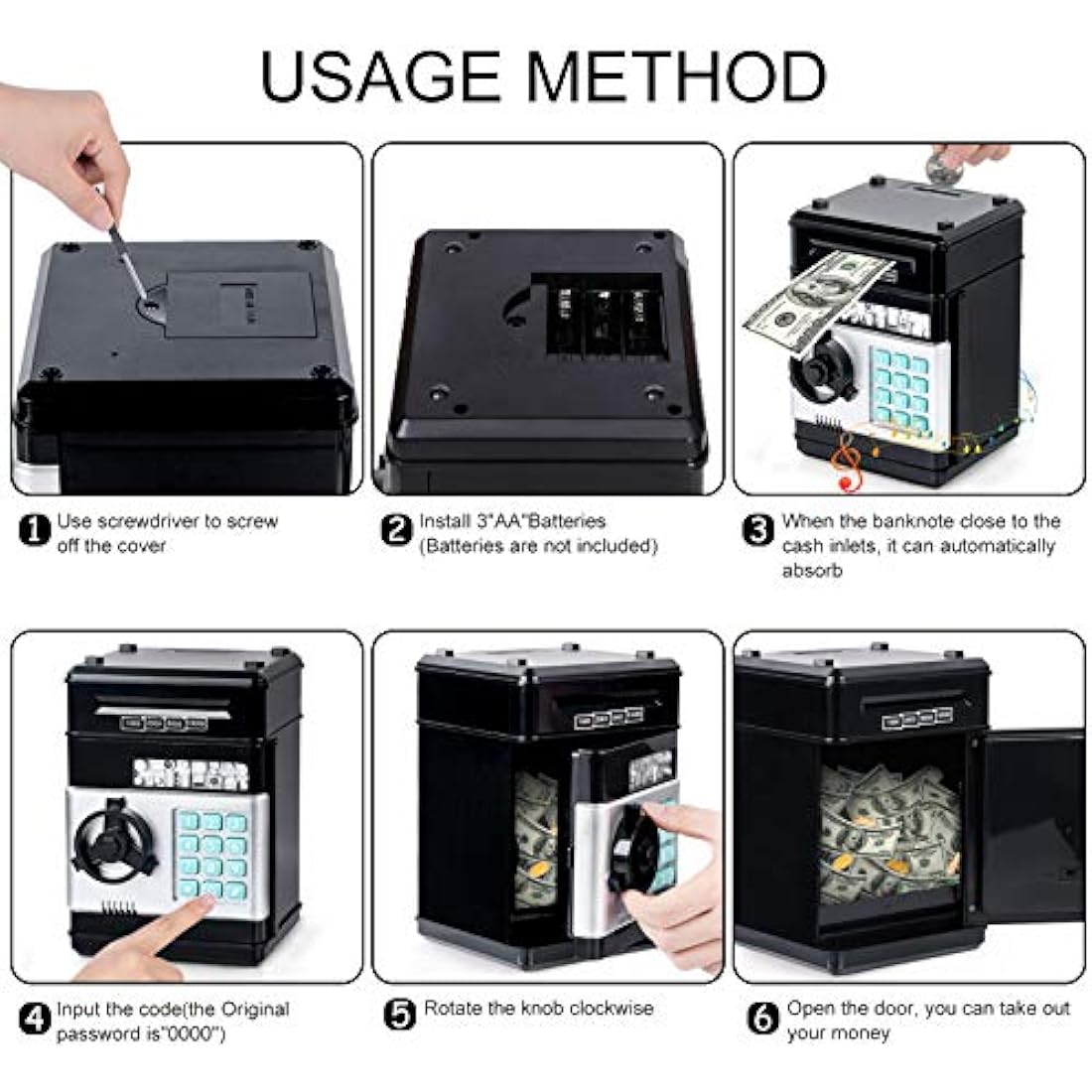 USAGE METHOD

1 Use screwdriver to screw off the cover

2 Install 3"AA"Batteries (Batteries are not included)

3 When the banknote close to the cash inlets, it can automatically absorb

4 Input the code(the Original password is"0000")

5 Rotate the knob clockwise

6 Open the door, you can take out your money