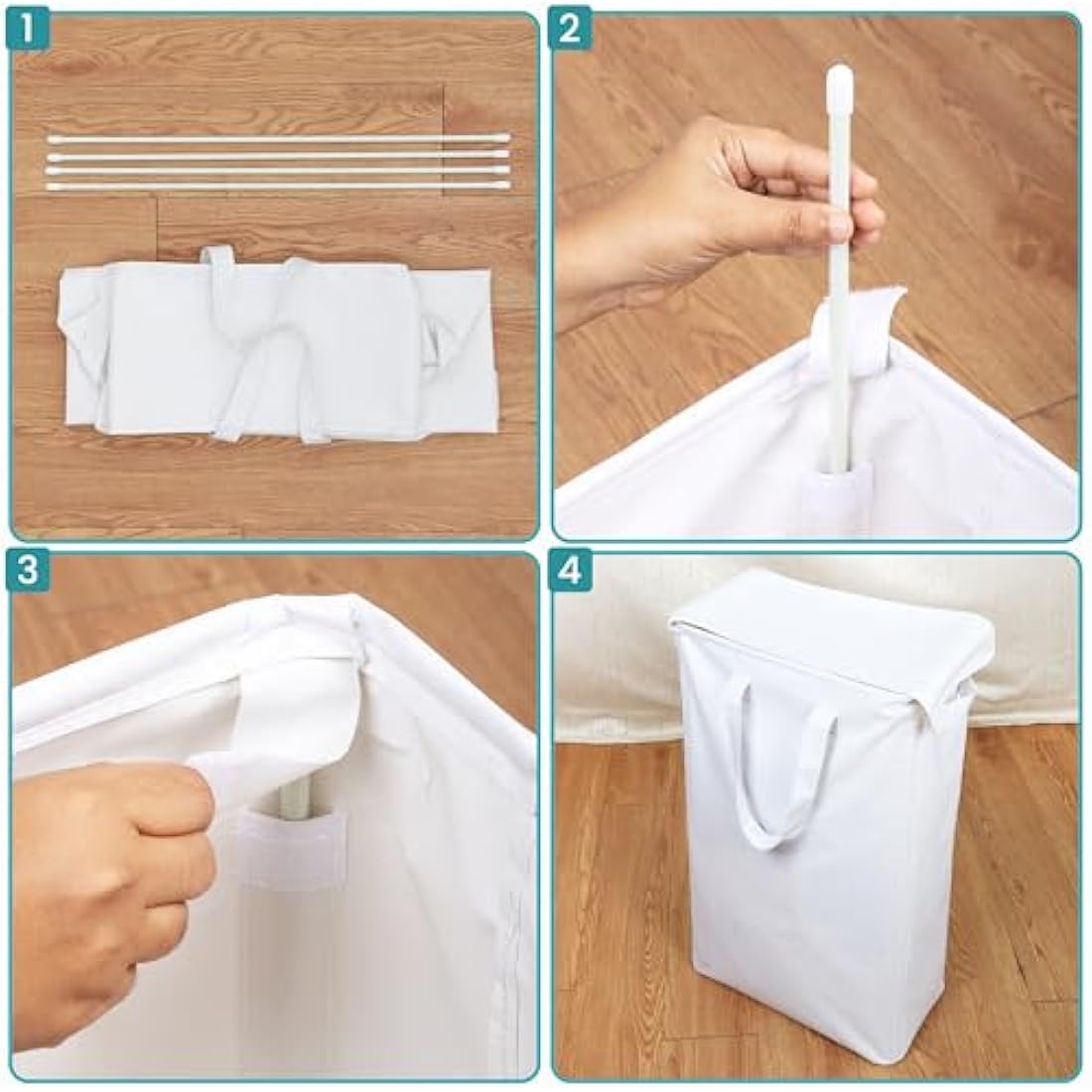 1

2

3

4