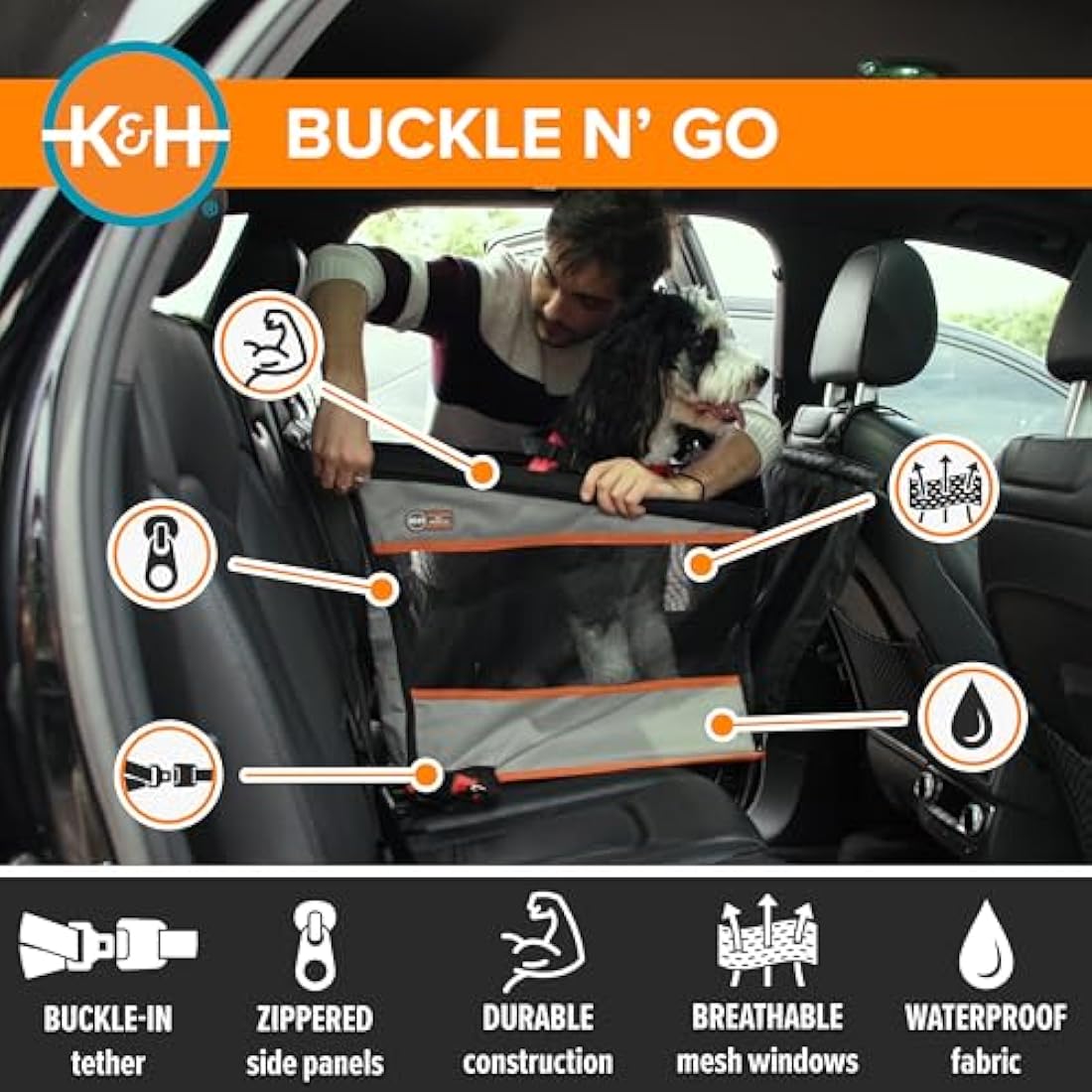 K&H®

BUCKLE N' GO

BUCKLE-IN tether

ZIPPERED side panels

DURABLE construction

BREATHABLE mesh windows

WATERPROOF fabric