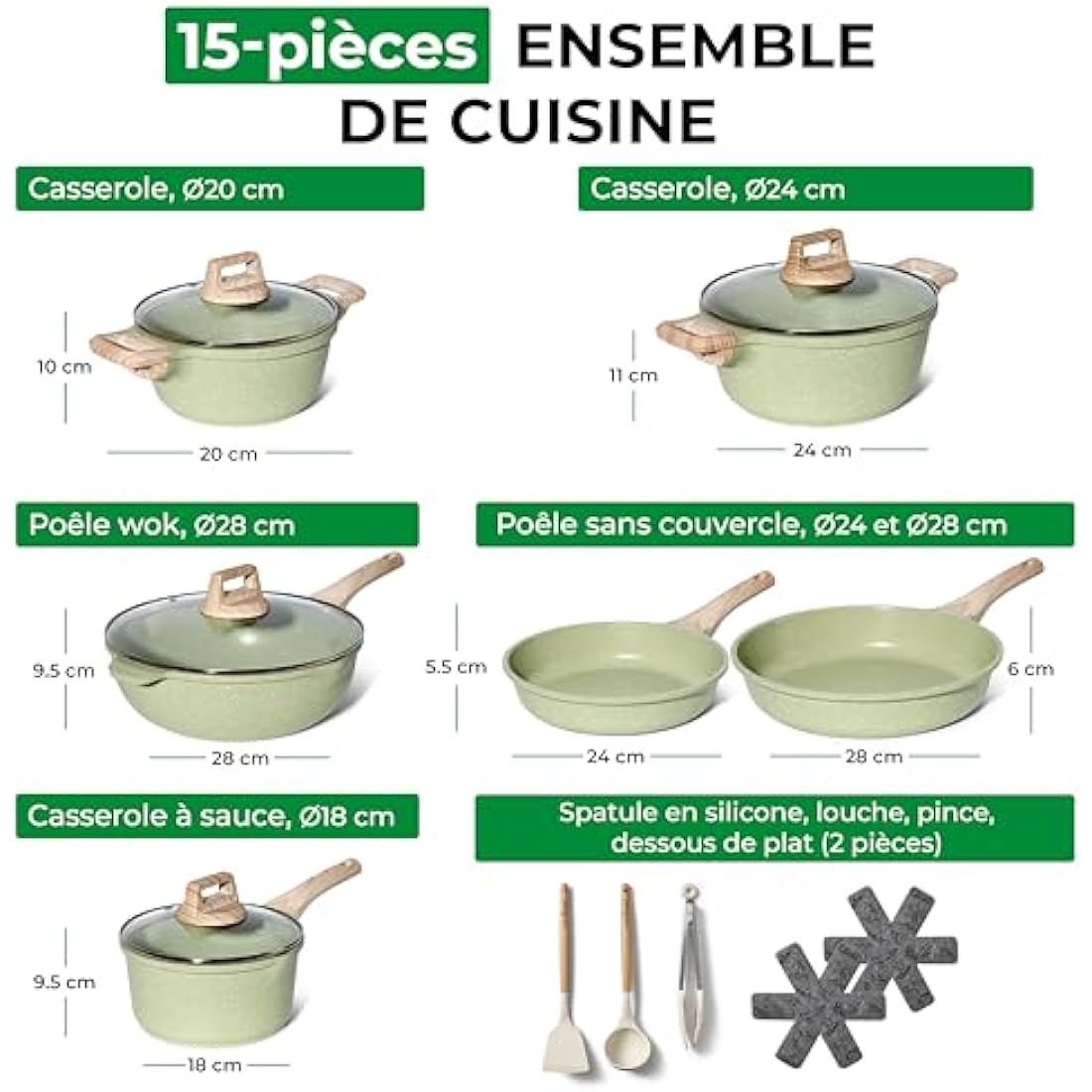 15-pièces ENSEMBLE DE CUISINE

Casserole, Ø20 cm

10 cm

20 cm

Casserole, Ø24 cm

11 cm

24 cm

Poêle wok, Ø28 cm

9.5 cm

28 cm

Poêle sans couvercle, Ø24 et Ø28 cm

5.5 cm

6 cm

24 cm

28 cm

Casserole à sauce, Ø18 cm

9.5 cm

18 cm

Spatule en silicone, louche, pince, dessous de plat (2 pièces)