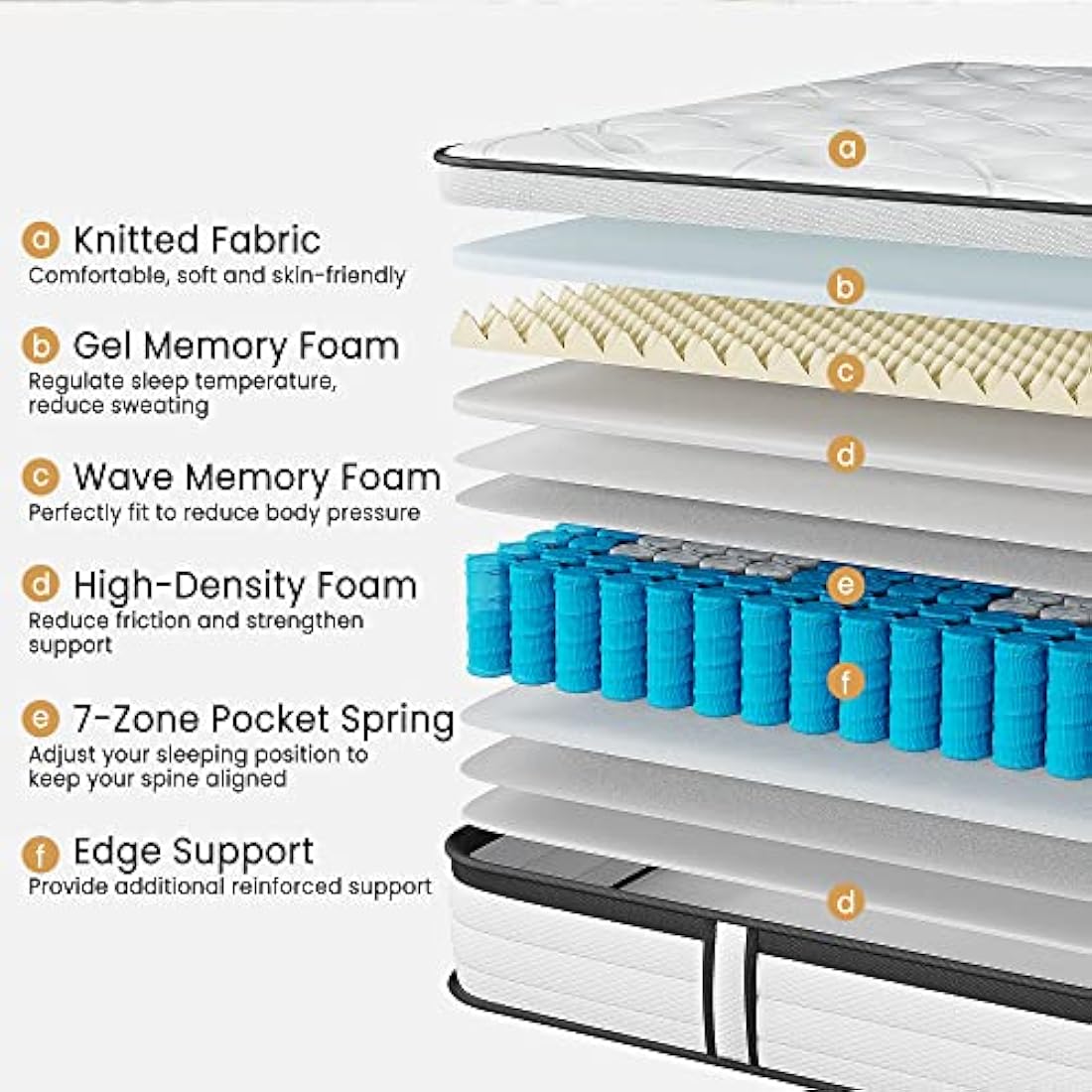 a Knitted Fabric
Comfortable, soft and skin-friendly

b Gel Memory Foam
Regulate sleep temperature, reduce sweating

c Wave Memory Foam
Perfectly fit to reduce body pressure

d High-Density Foam
Reduce friction and strengthen support

e 7-Zone Pocket Spring
Adjust your sleeping position to keep your spine aligned

f Edge Support
Provide additional reinforced support

a

b

c

d

e

f

d