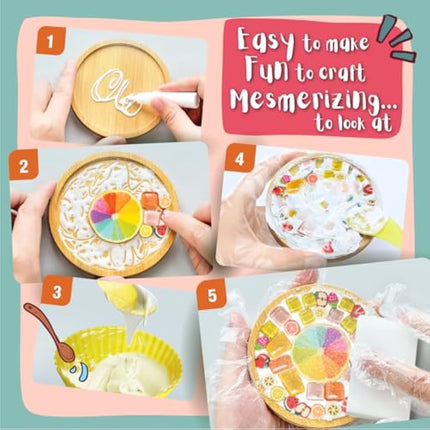 1

Easy to make
Fun to craft
Mesmerizing...
to look at

2

4

3

5