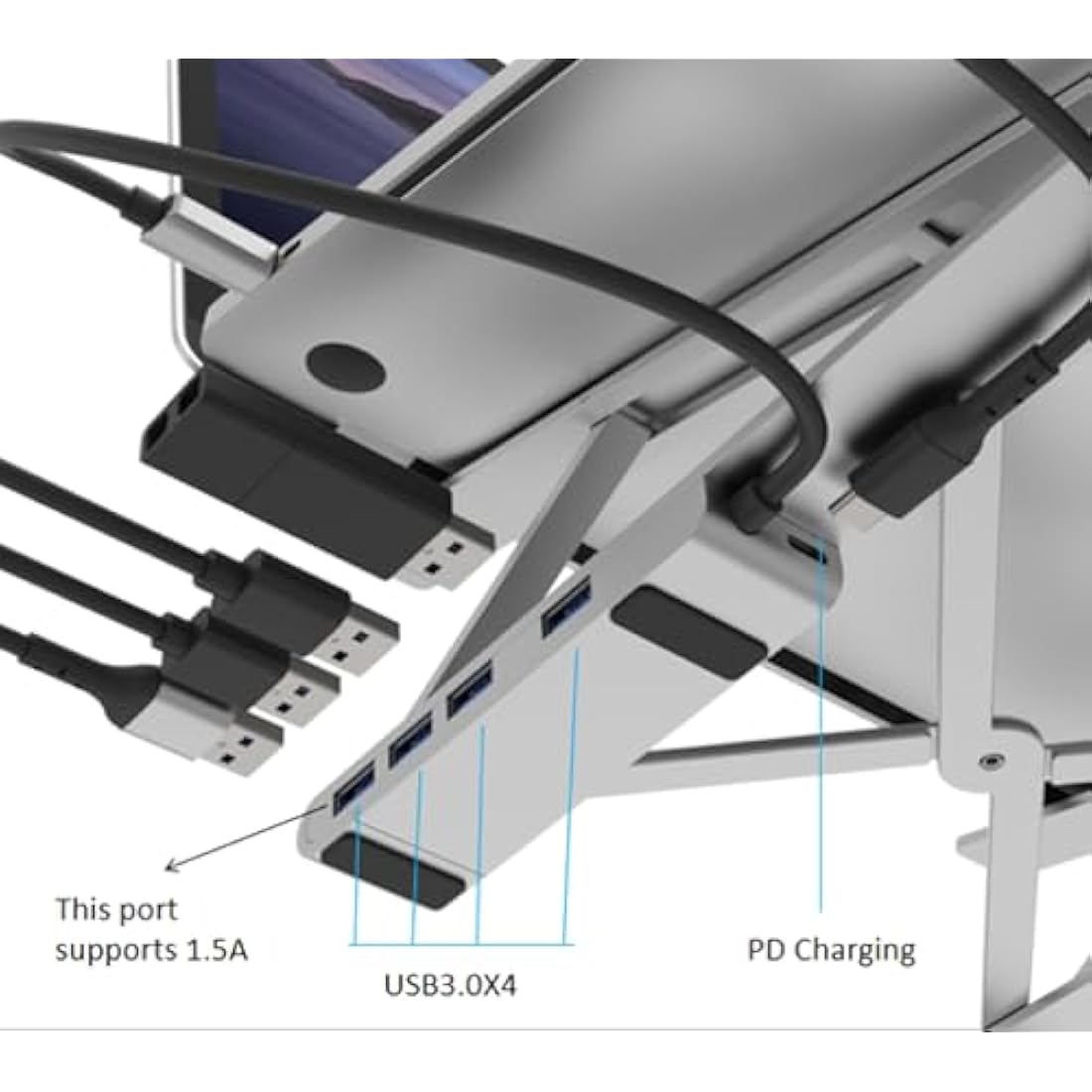 This port supports 1.5A

USB3.0X4

PD Charging