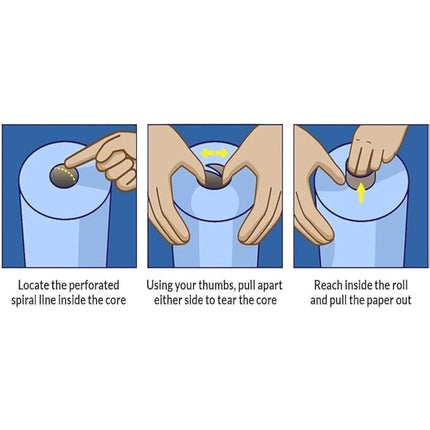 Locate the perforated spiral line inside the core

Using your thumbs, pull apart either side to tear the core

Reach inside the roll and pull the paper out