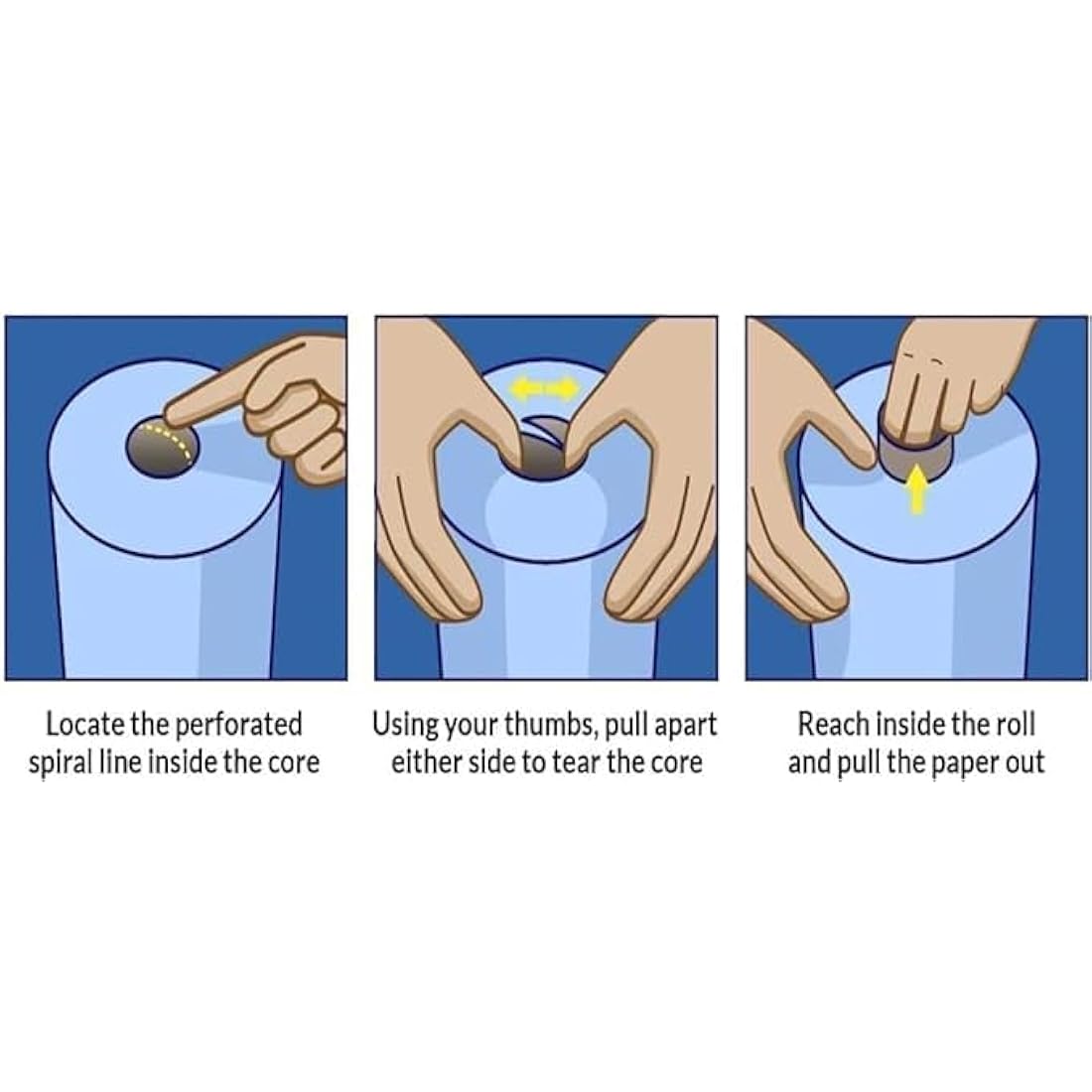 Locate the perforated spiral line inside the core

Using your thumbs, pull apart either side to tear the core

Reach inside the roll and pull the paper out