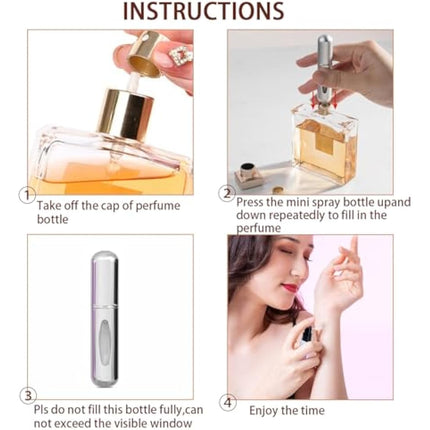 INSTRUCTIONS

1
Take off the cap of perfume bottle

2
Press the mini spray bottle upand down repeatedly to fill in the perfume

3
Pls do not fill this bottle fully,can not exceed the visible window

4
Enjoy the time