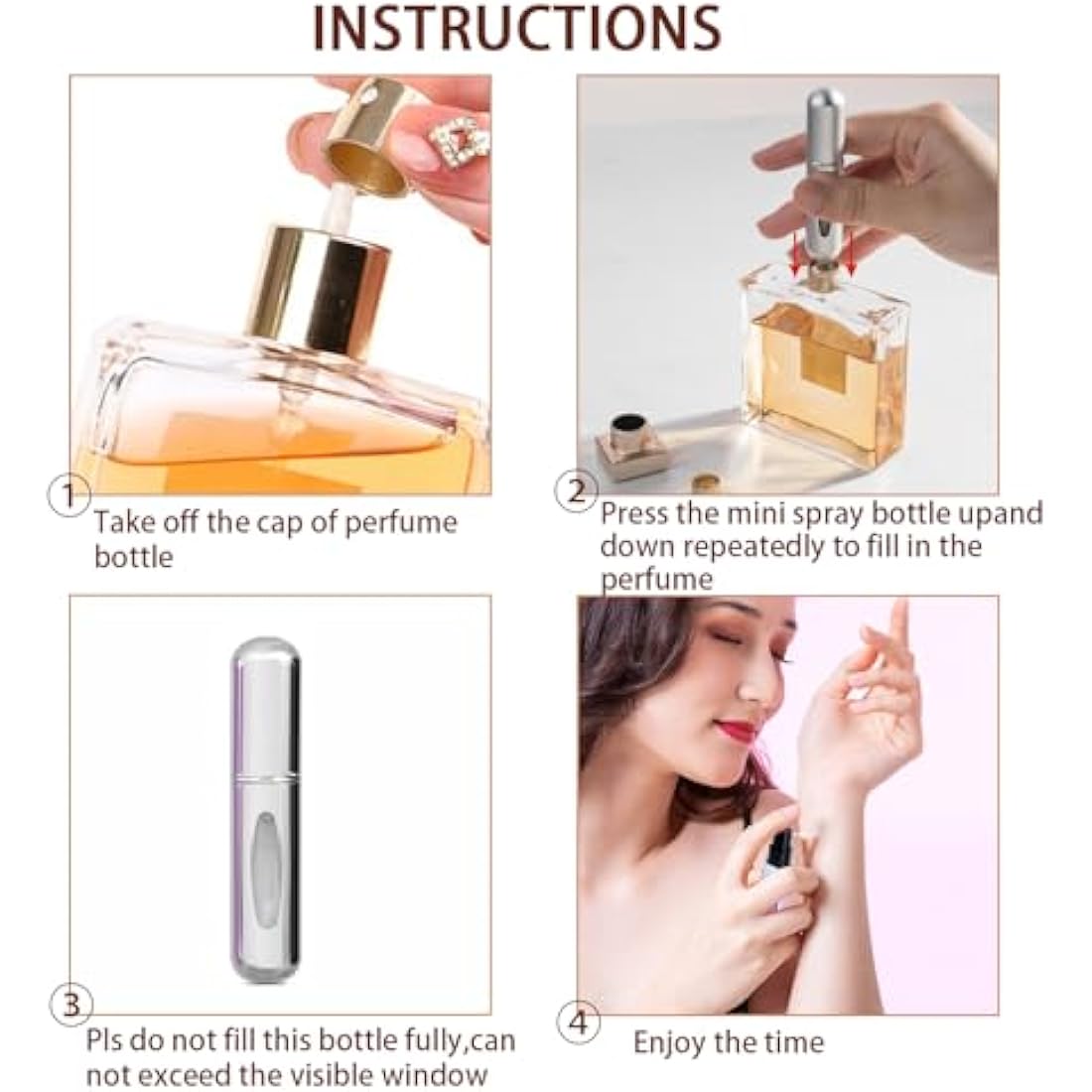 INSTRUCTIONS

1
Take off the cap of perfume bottle

2
Press the mini spray bottle upand down repeatedly to fill in the perfume

3
Pls do not fill this bottle fully,can not exceed the visible window

4
Enjoy the time