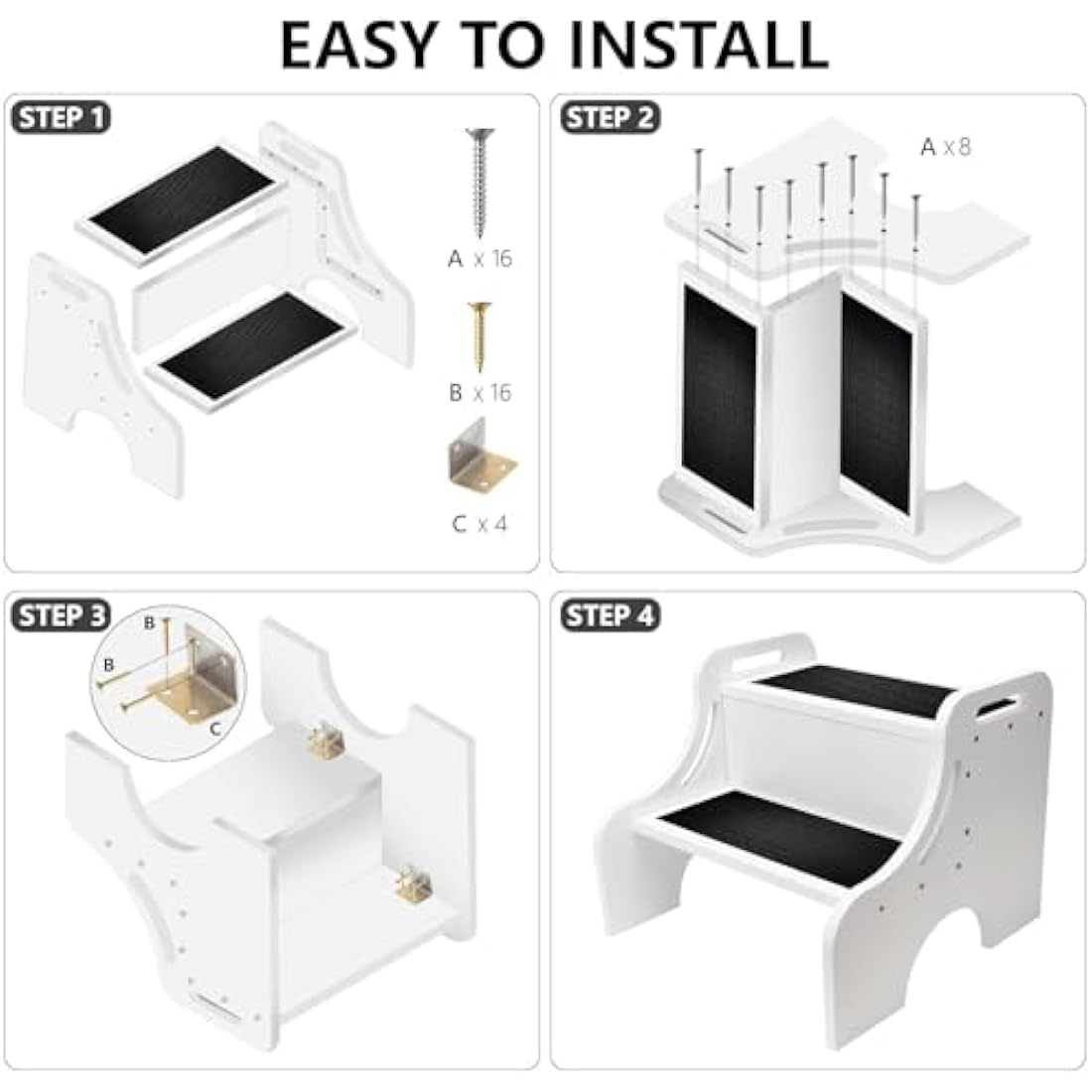 EASY TO INSTALL

STEP 1

A x 16

B x 16

C x 4

STEP 2

A x 8

STEP 3

B

B

C

STEP 4