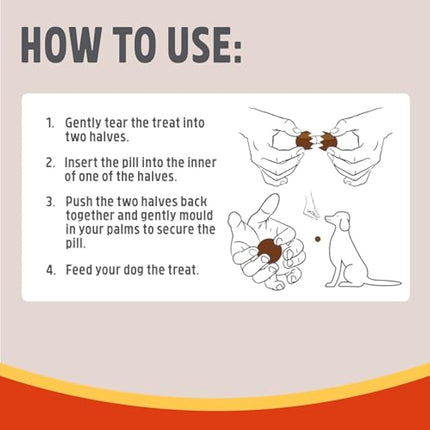 HOW TO USE:

1. Gently tear the treat into two halves.

2. Insert the pill into the inner of one of the halves.

3. Push the two halves back together and gently mould in your palms to secure the pill.

4. Feed your dog the treat.