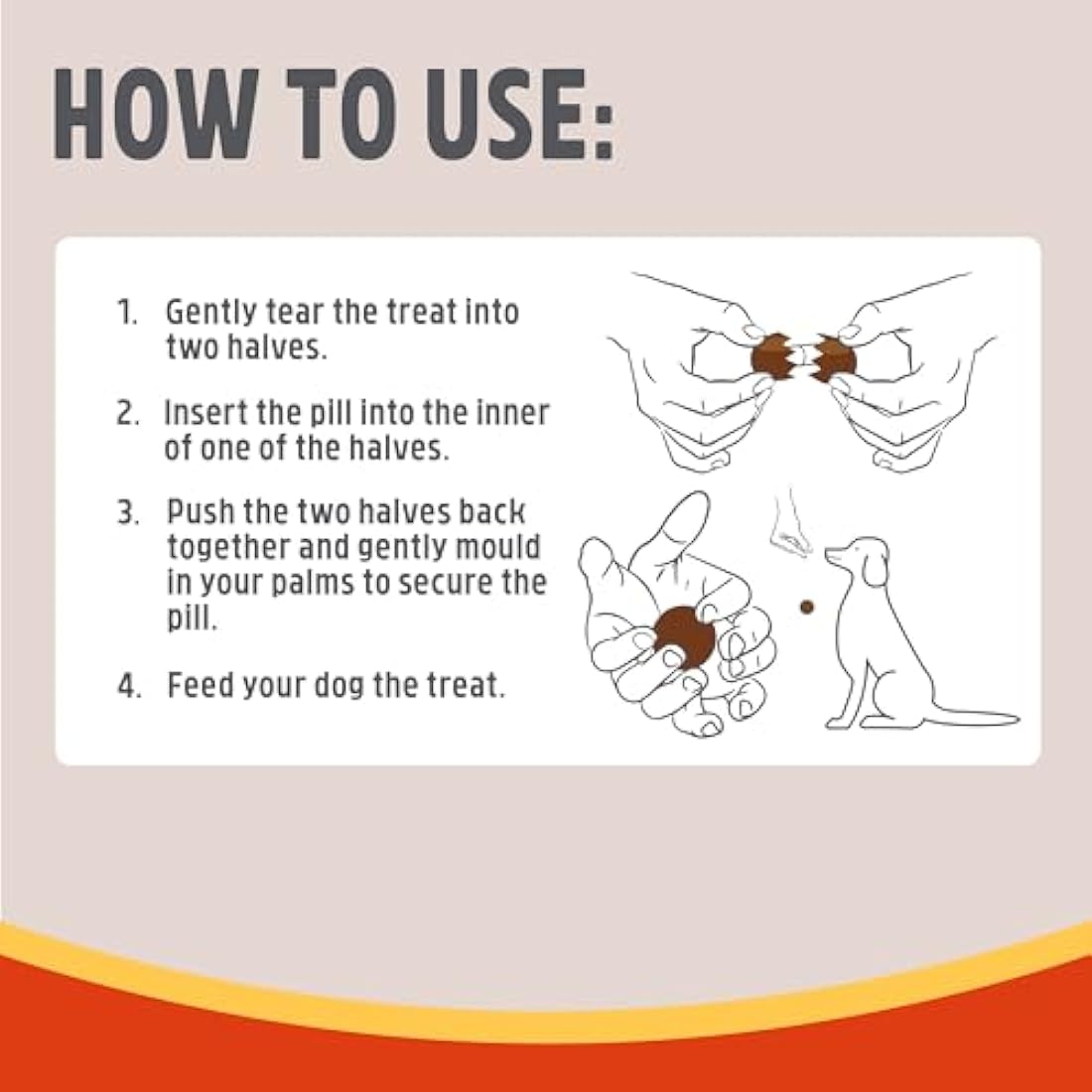 HOW TO USE:

1. Gently tear the treat into two halves.

2. Insert the pill into the inner of one of the halves.

3. Push the two halves back together and gently mould in your palms to secure the pill.

4. Feed your dog the treat.