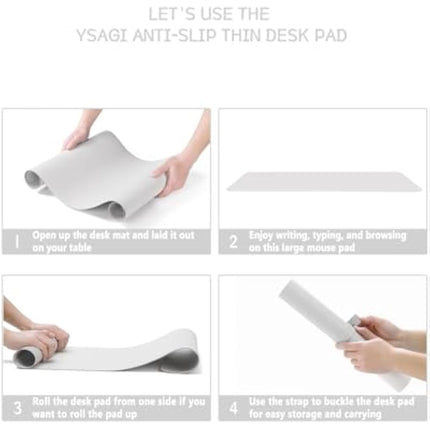 LET'S USE THE
YSAGI ANTI-SLIP THIN DESK PAD

1 Open up the desk mat and laid it out on your table

2 Enjoy writing, typing, and browsing on this large mouse pad

3 Roll the desk pad from one side if you want to roll the pad up

4 Use the strap to buckle the desk pad for easy storage and carrying